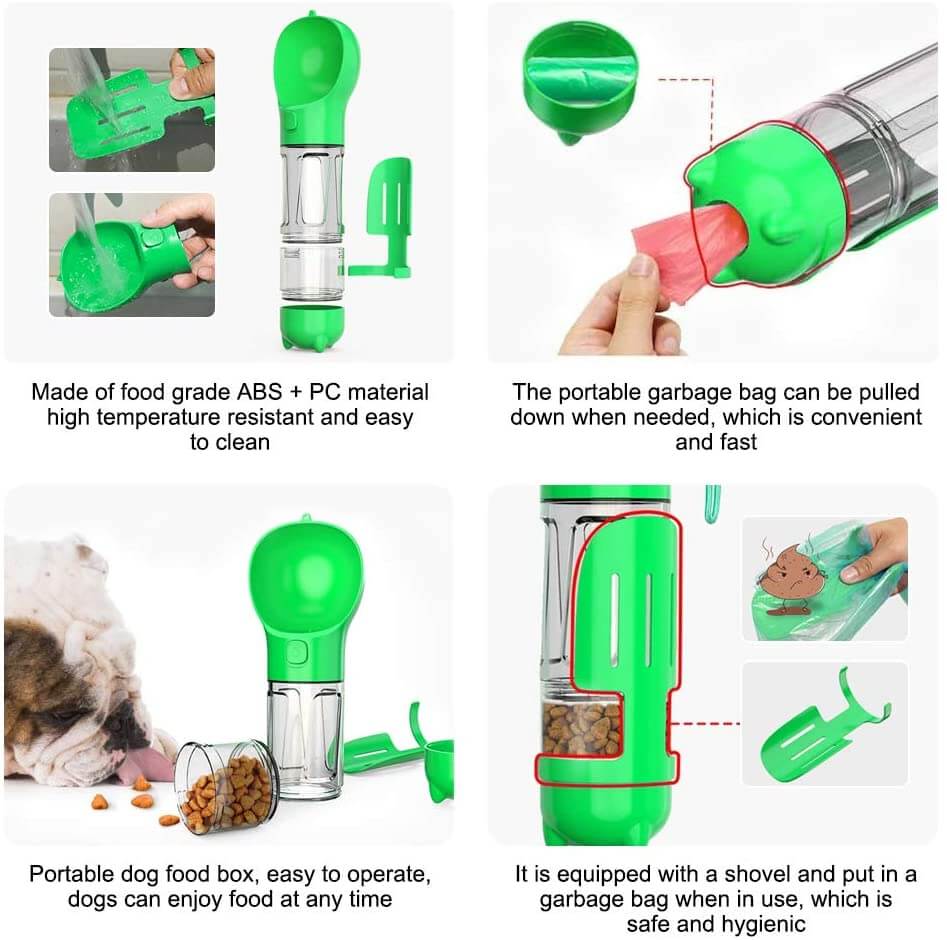 Made of food grade ABS + PC material high temperature resistant and easy to clean

The portable garbage bag can be pulled down when needed, which is convenient and fast

Portable dog food box, easy to operate, dogs can enjoy food at any time

It is equipped with a shovel and put in a garbage bag when in use, which is safe and hygienic